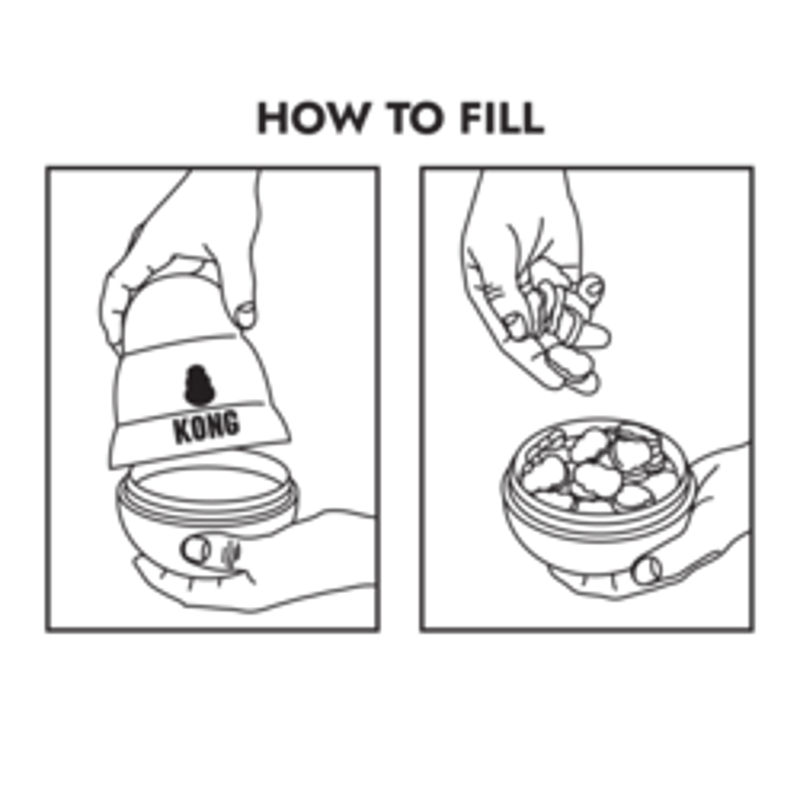 HOW TO FILL

KONG